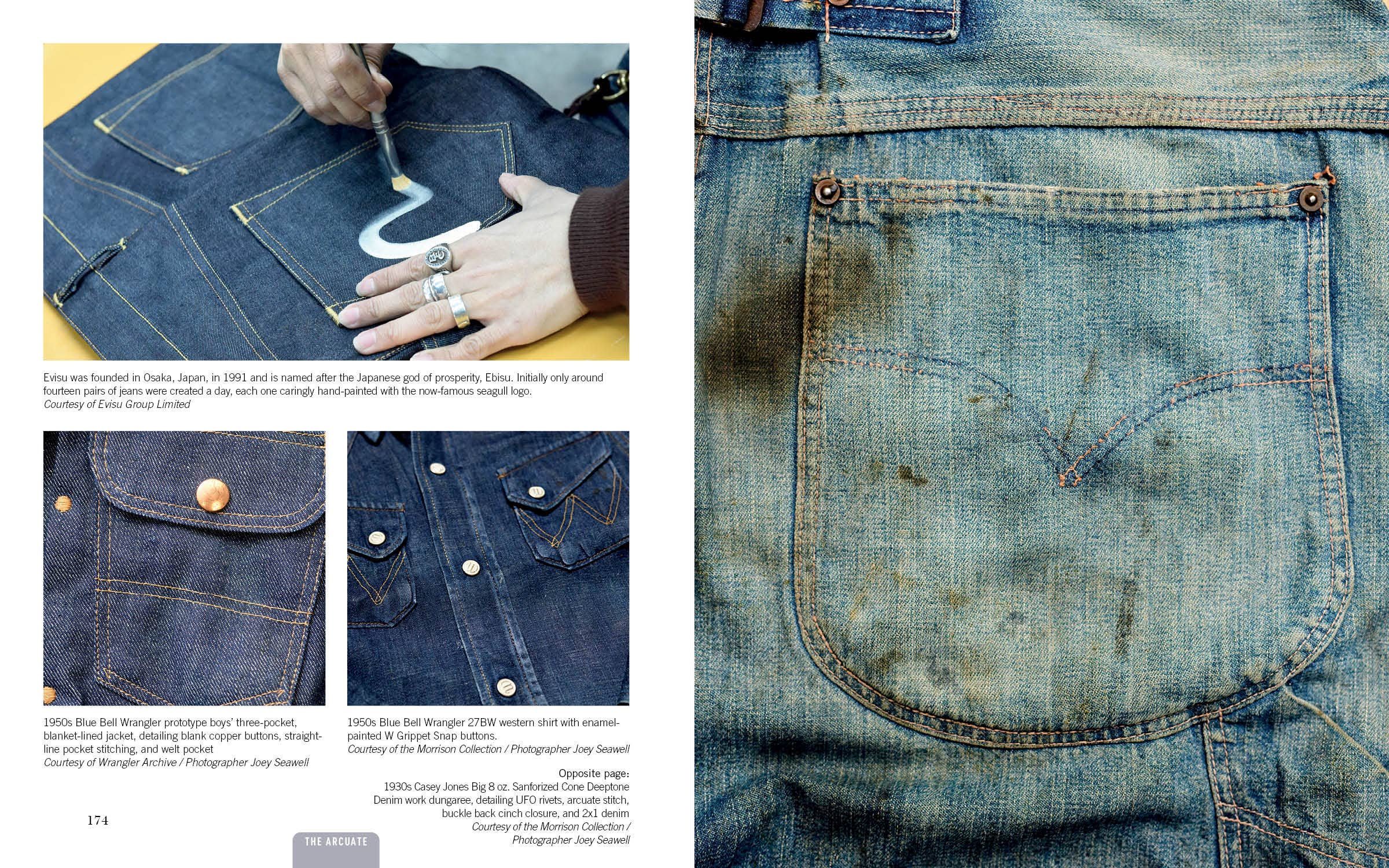 Evisu was founded in Osaka, Japan, in 1991 and is named after the Japanese god of prosperity, Ebisu. Initially only around fourteen pairs of jeans were created a day, each one caringly hand-painted with the now-famous seagull logo.
Courtesy of Evisu Group Limited

1950s Blue Bell Wrangler prototype boys' three-pocket, blanket-lined jacket, detailing blank copper buttons, straight-line pocket stitching, and welt pocket
Courtesy of Wrangler Archive / Photographer Joey Seawell

1950s Blue Bell Wrangler 27BW western shirt with enamel-painted W Grippet Snap buttons.
Courtesy of the Morrison Collection / Photographer Joey Seawell

Opposite page:
1930s Casey Jones Big 8 oz. Sanforized Cone Deeptone Denim work dungaree, detailing UFO rivets, arcuate stitch, buckle back cinch closure, and 2x1 denim
Courtesy of the Morrison Collection / Photographer Joey Seawell

174

THE ARCUATE